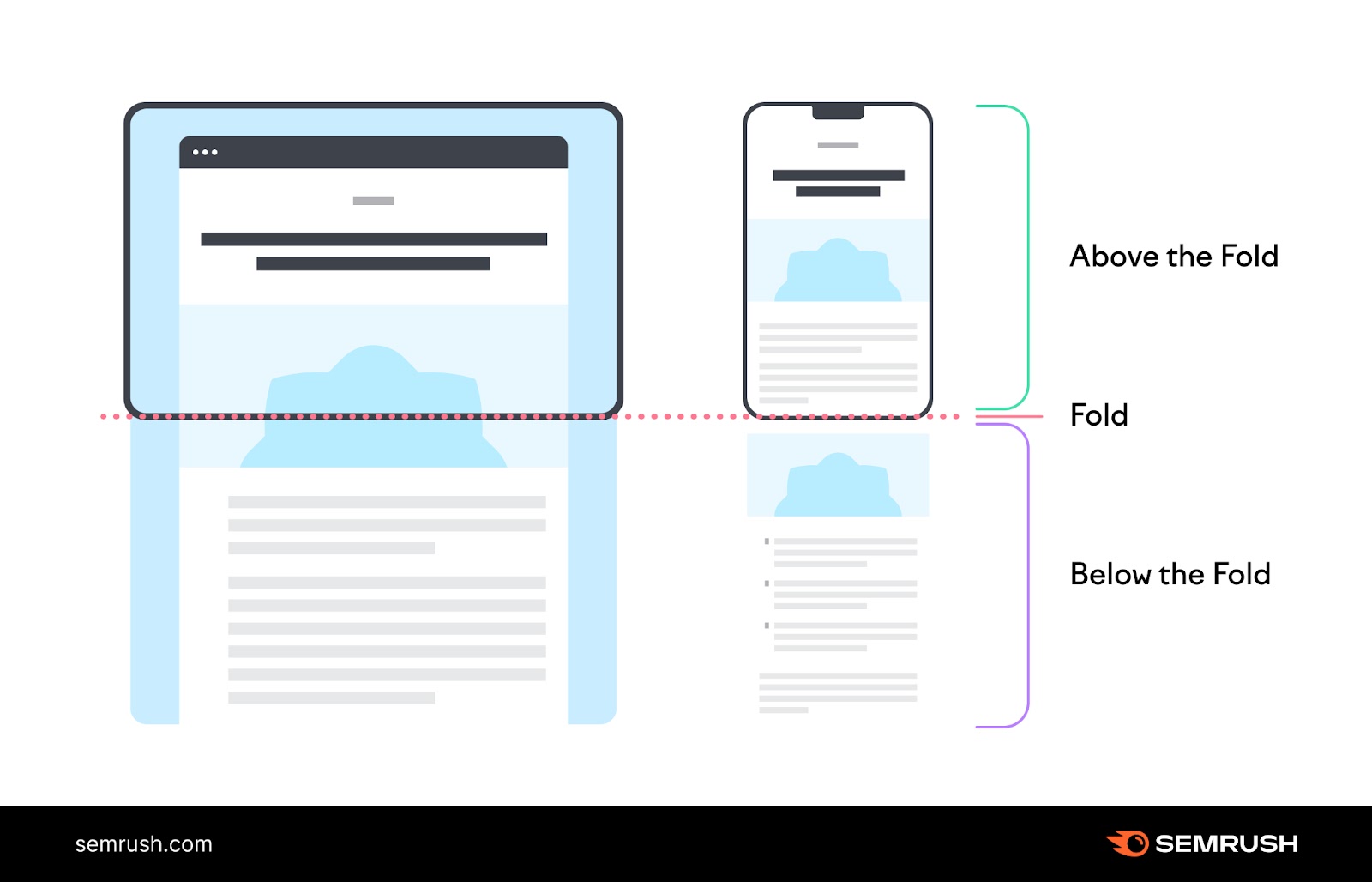 Above the Fold

Fold

Below the Fold

semrush.com

SEMRUSH